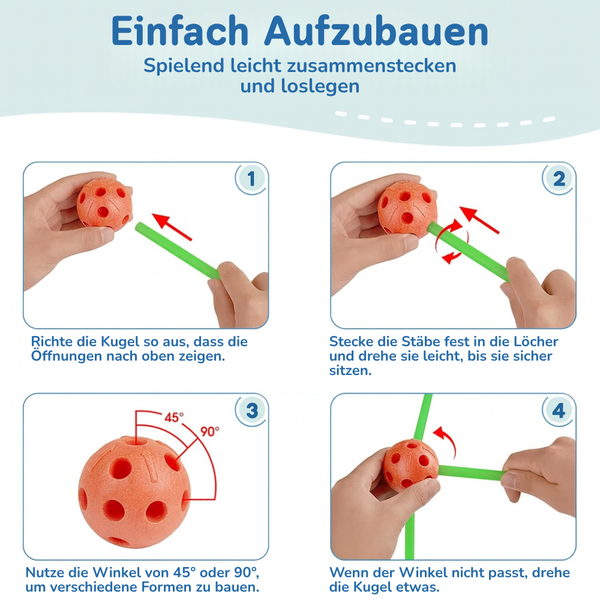 Einfach Aufzubauen

Spielend leicht zusammenstecken und loslegen

1

Richte die Kugel so aus, dass die Öffnungen nach oben zeigen.

2

Stecke die Stäbe fest in die Löcher und drehe sie leicht, bis sie sicher sitzen.

3

45°

90°

Nutze die Winkel von 45° oder 90°, um verschiedene Formen zu bauen.

4

Wenn der Winkel nicht passt, drehe die Kugel etwas.