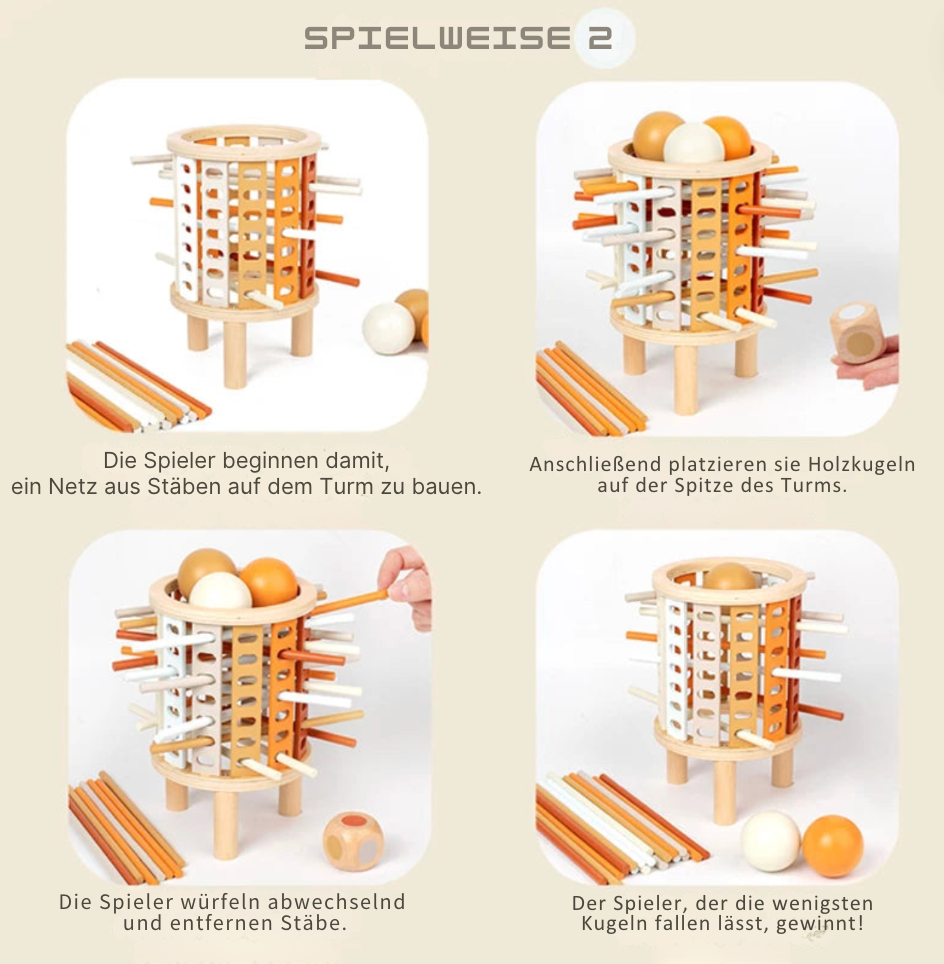 SPIELWEISE 2

Die Spieler beginnen damit, ein Netz aus Stäben auf dem Turm zu bauen.

Anschließend platzieren sie Holzkugeln auf der Spitze des Turms.

Die Spieler würfeln abwechselnd und entfernen Stäbe.

Der Spieler, der die wenigsten Kugeln fallen lässt, gewinnt!