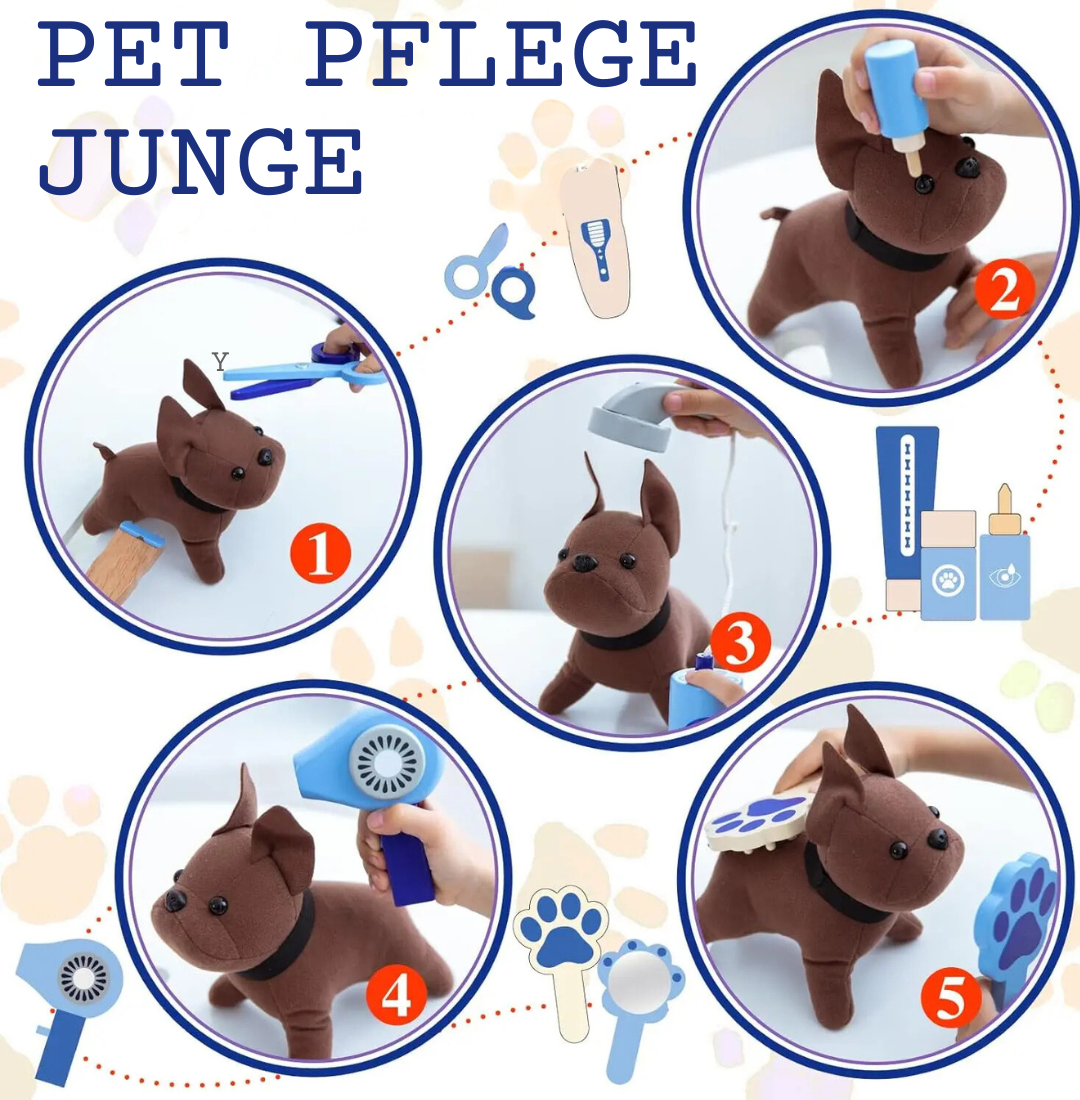 PET PFLEGE JUNGE

Y

1

2

3

4

5